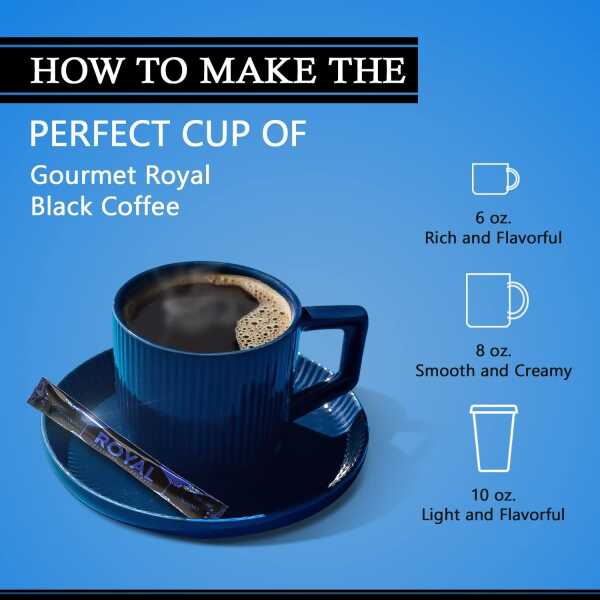 HOW TO MAKE THE

PERFECT CUP OF

Gourmet Royal Black Coffee

6 oz.
Rich and Flavorful

8 oz.
Smooth and Creamy

10 oz.
Light and Flavorful

ROYAL